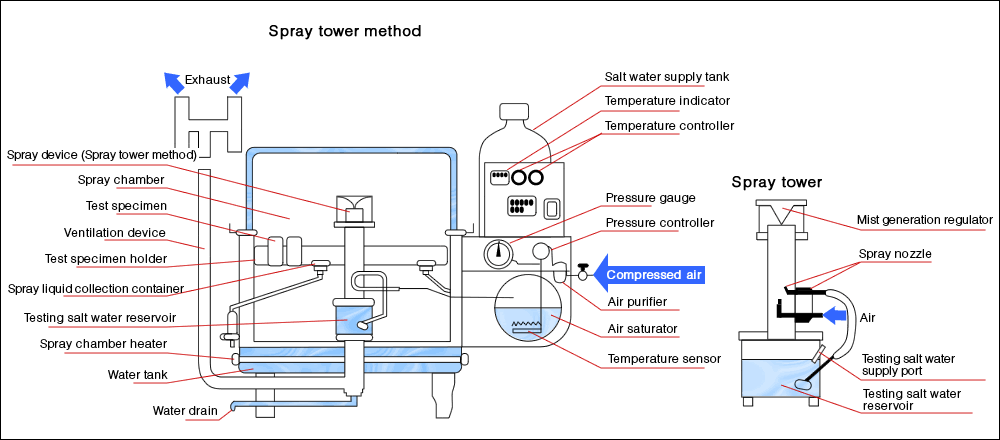 Spray tower method

Exhaust

Spray device (Spray tower method)
Spray chamber
Test specimen
Ventilation device
Test specimen holder
Spray liquid collection container
Testing salt water reservoir
Spray chamber heater
Water tank
Water drain

Salt water supply tank
Temperature indicator
Temperature controller
Pressure gauge
Pressure controller
Compressed air
Air purifier
Air saturator
Temperature sensor

Spray tower

Mist generation regulator
Spray nozzle
Air
Testing salt water supply port
Testing salt water reservoir